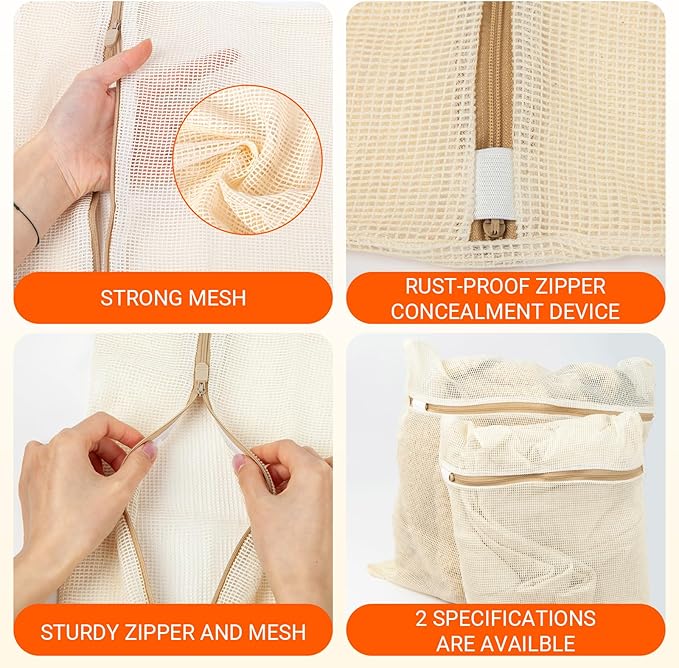 STRONG MESH

RUST-PROOF ZIPPER CONCEALMENT DEVICE

STURDY ZIPPER AND MESH

2 SPECIFICATIONS ARE AVAILBLE