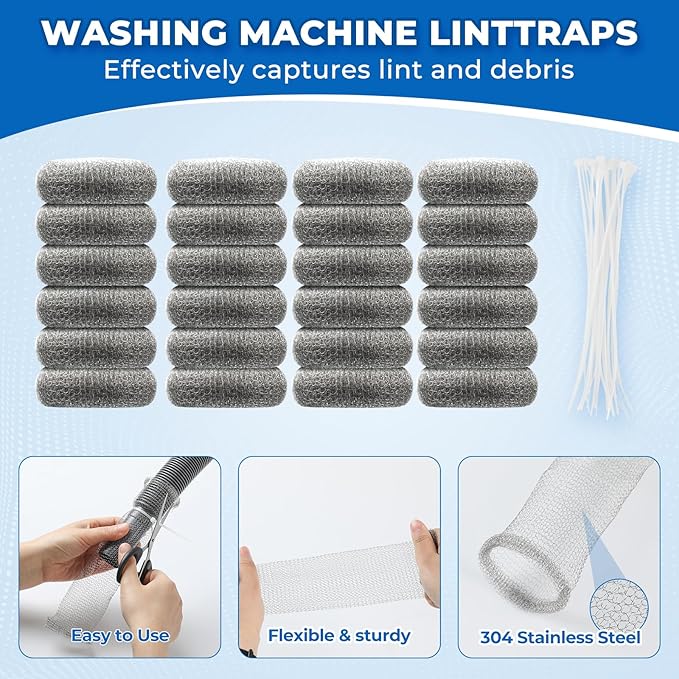 WASHING MACHINE LINTTRAPS
Effectively captures lint and debris

Easy to Use

Flexible & sturdy

304 Stainless Steel