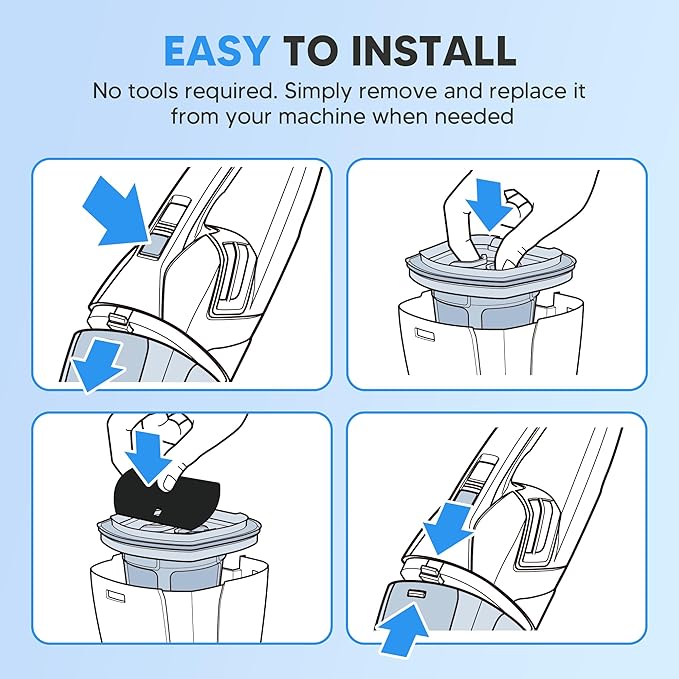 EASY TO INSTALL

No tools required. Simply remove and replace it from your machine when needed