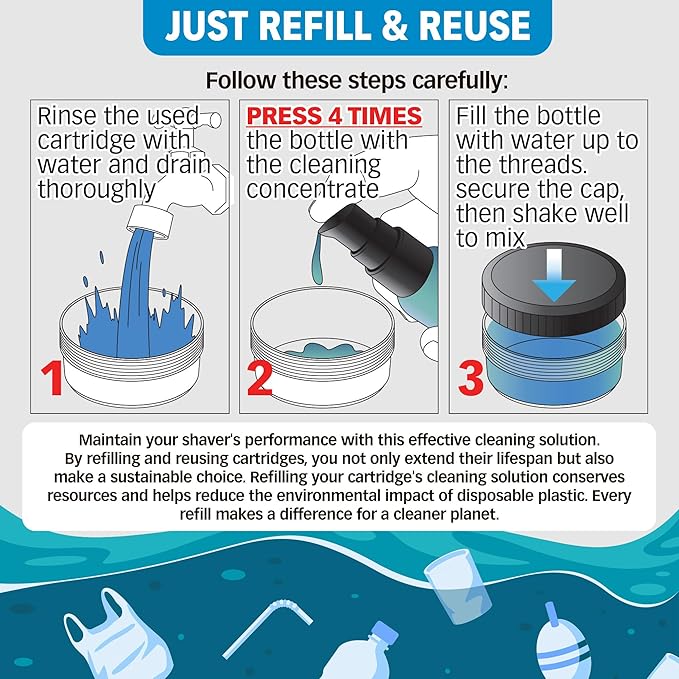 JUST REFILL & REUSE

Follow these steps carefully:

Rinse the used cartridge with water and drain thoroughly

1

PRESS 4 TIMES the bottle with the cleaning concentrate

2

Fill the bottle with water up to the threads. secure the cap, then shake well to mix

3

Maintain your shaver's performance with this effective cleaning solution. By refilling and reusing cartridges, you not only extend their lifespan but also make a sustainable choice. Refilling your cartridge's cleaning solution conserves resources and helps reduce the environmental impact of disposable plastic. Every refill makes a difference for a cleaner planet.