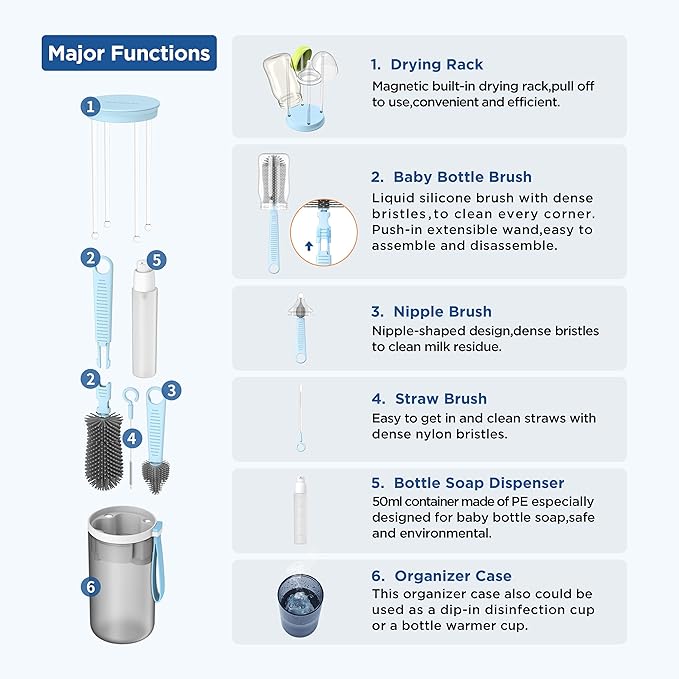 Major Functions

1
2
5
2
3
4
6

1. Drying Rack
Magnetic built-in drying rack,pull off to use,convenient and efficient.

2. Baby Bottle Brush
Liquid silicone brush with dense bristles,to clean every corner. Push-in extensible wand,easy to assemble and disassemble.

3. Nipple Brush
Nipple-shaped design,dense bristles to clean milk residue.

4. Straw Brush
Easy to get in and clean straws with dense nylon bristles.

5. Bottle Soap Dispenser
50ml container made of PE especially designed for baby bottle soap,safe and environmental.

6. Organizer Case
This organizer case also could be used as a dip-in disinfection cup or a bottle warmer cup.