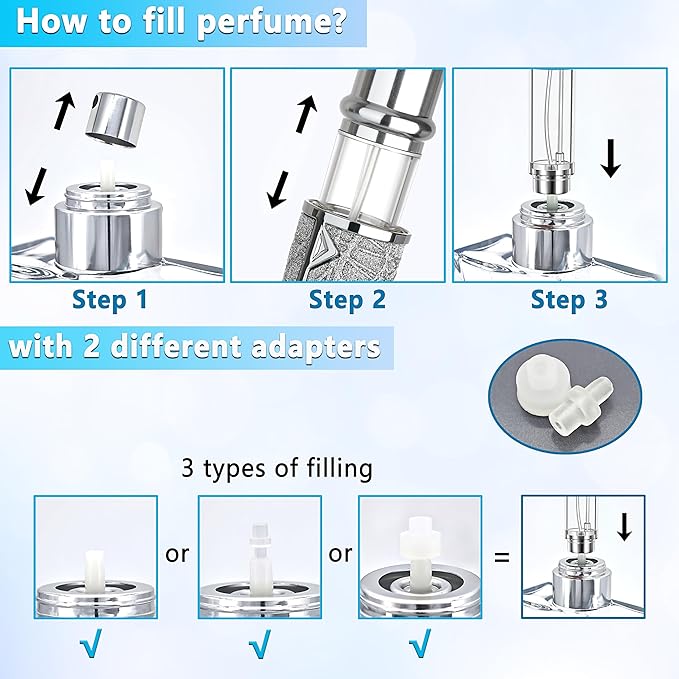 How to fill perfume?

Step 1

Step 2

Step 3

with 2 different adapters

3 types of filling

or

or

=

√

√

√