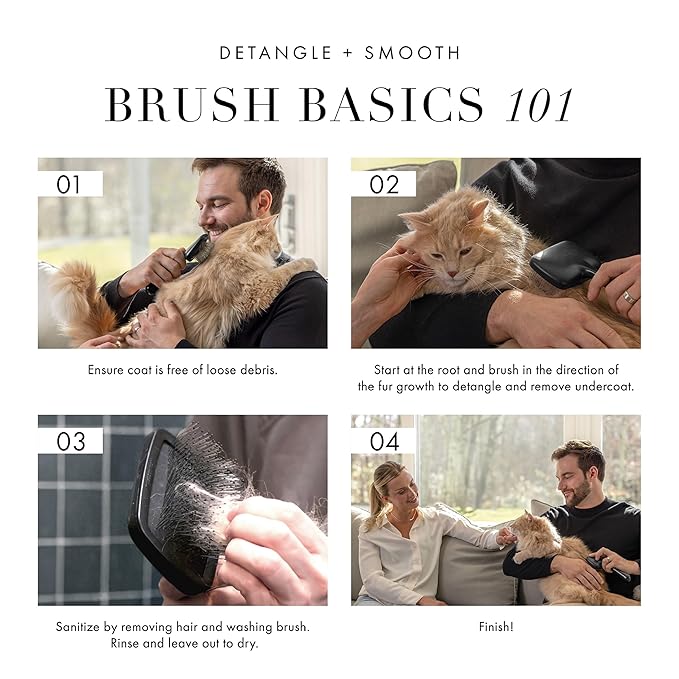 DETANGLE + SMOOTH

BRUSH BASICS 101

01

Ensure coat is free of loose debris.

02

Start at the root and brush in the direction of the fur growth to detangle and remove undercoat.

03

Sanitize by removing hair and washing brush. Rinse and leave out to dry.

04

Finish!