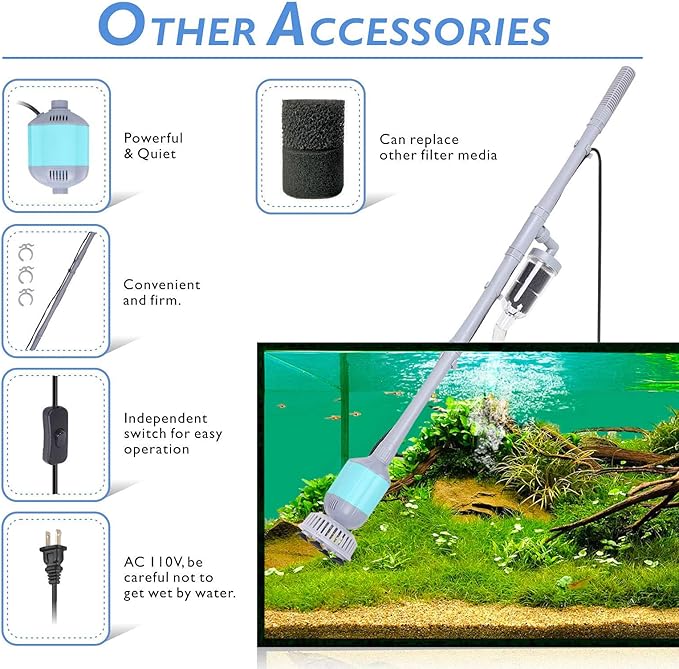 OTHER ACCESSORIES

Powerful & Quiet

Can replace other filter media

Convenient and firm.

Independent switch for easy operation

AC 110V, be careful not to get wet by water.