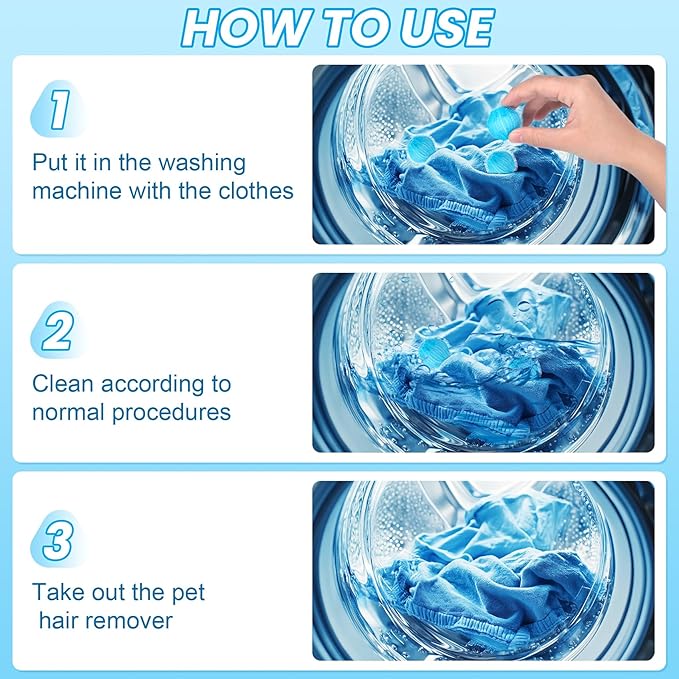 HOW TO USE

1

Put it in the washing machine with the clothes

2

Clean according to normal procedures

3

Take out the pet hair remover