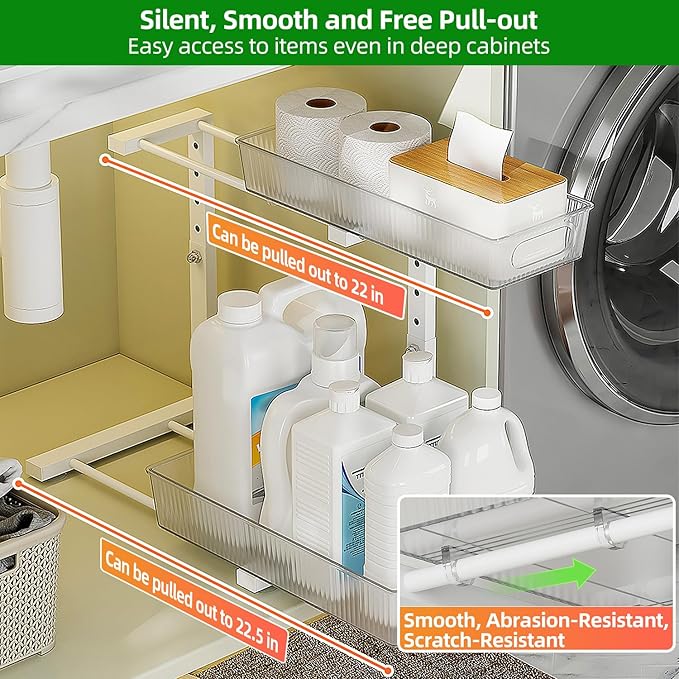 Silent, Smooth and Free Pull-out
Easy access to items even in deep cabinets

Can be pulled out to 22 in

Can be pulled out to 22.5 in

Smooth, Abrasion-Resistant, Scratch-Resistant