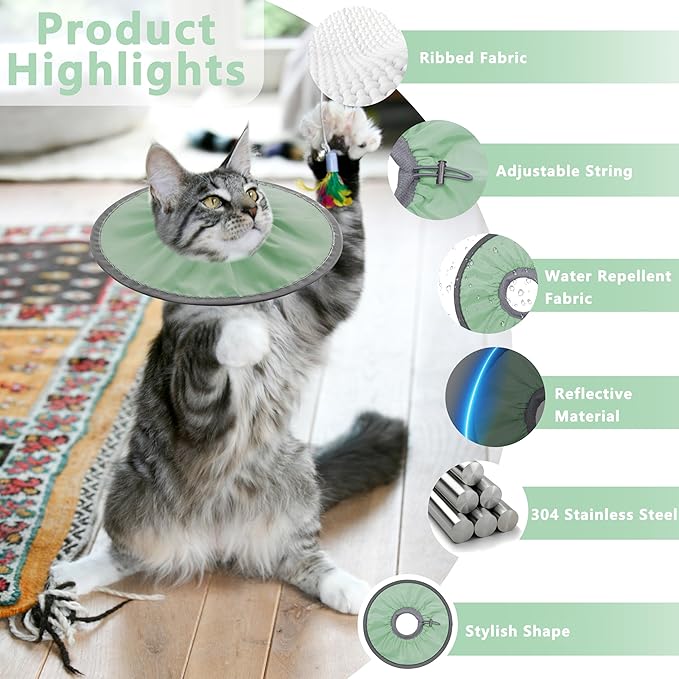 Product Highlights

Ribbed Fabric

Adjustable String

Water Repellent Fabric

Reflective Material

304 Stainless Steel

Stylish Shape