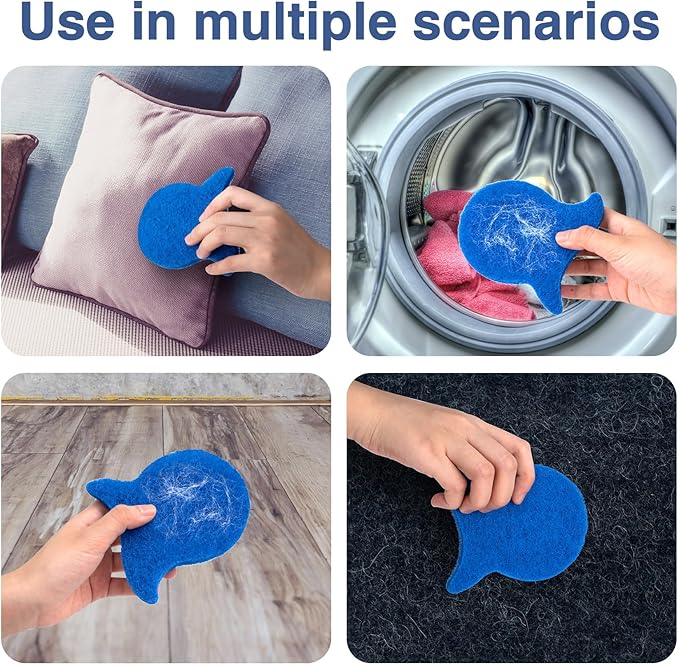 Use in multiple scenarios