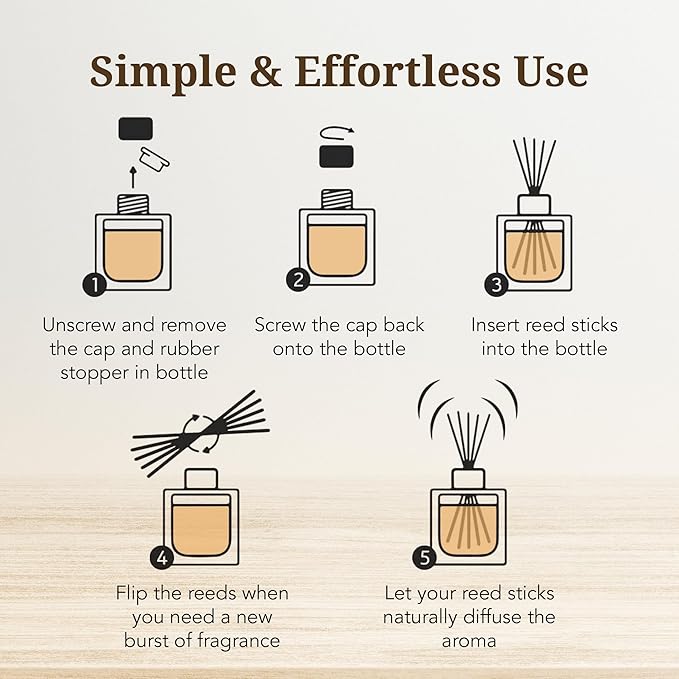 Simple & Effortless Use

1

Unscrew and remove the cap and rubber stopper in bottle

2

Screw the cap back onto the bottle

3

Insert reed sticks into the bottle

4

Flip the reeds when you need a new burst of fragrance

5

Let your reed sticks naturally diffuse the aroma