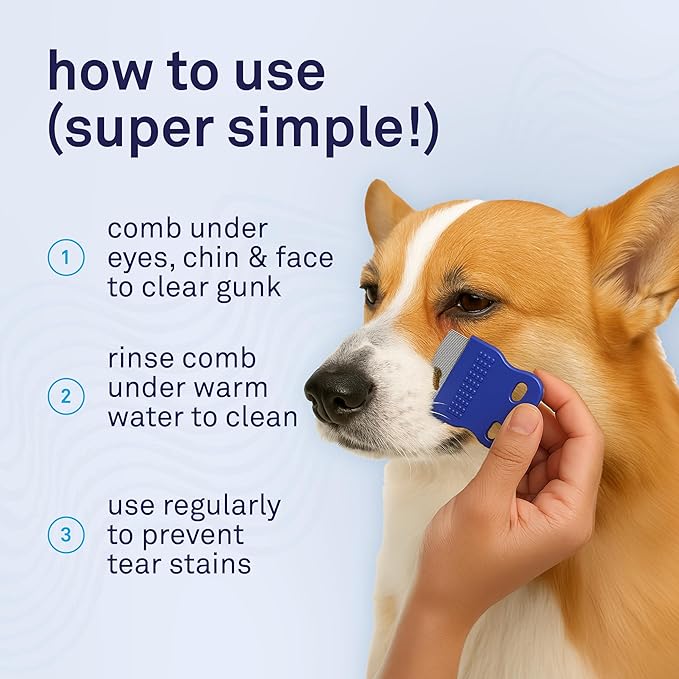 how to use
(super simple!)

1 comb under eyes, chin & face to clear gunk

2 rinse comb under warm water to clean

3 use regularly to prevent tear stains