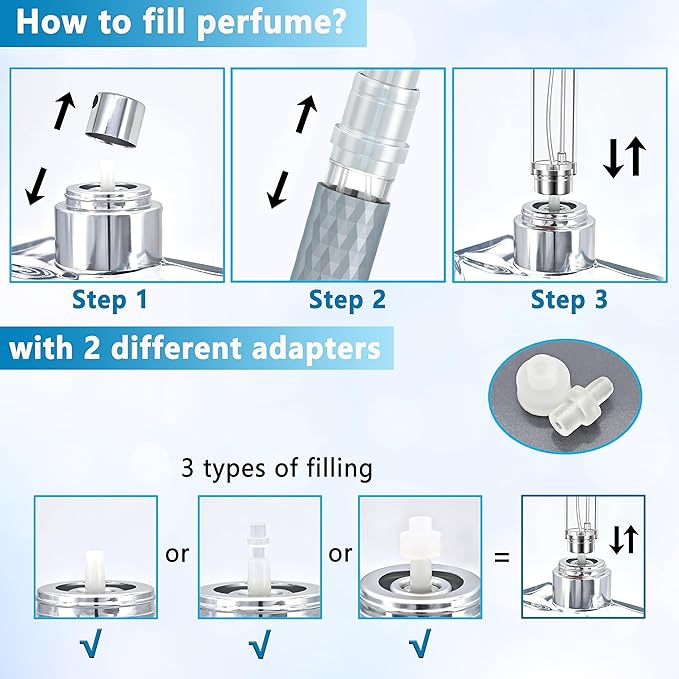 How to fill perfume?

Step 1

Step 2

Step 3

with 2 different adapters

3 types of filling

or

or

=

√

√

√