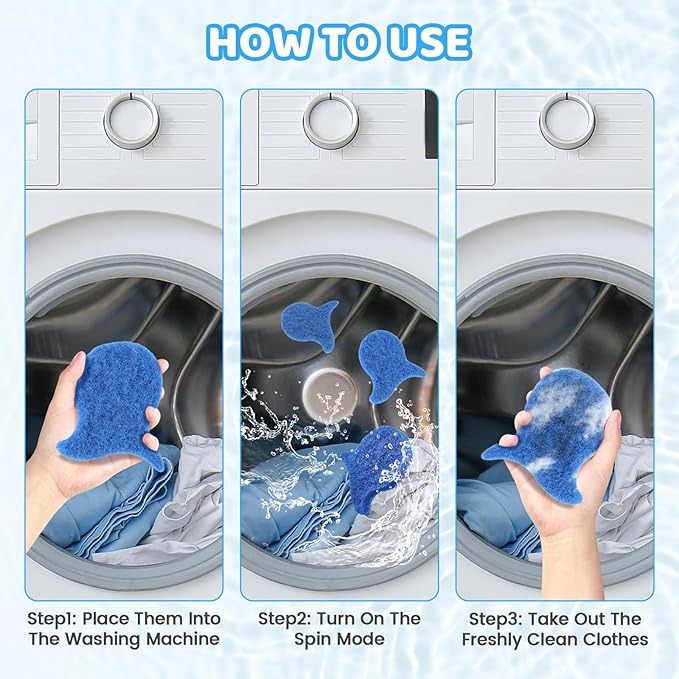 HOW TO USE

Step1: Place Them Into The Washing Machine

Step2: Turn On The Spin Mode

Step3: Take Out The Freshly Clean Clothes