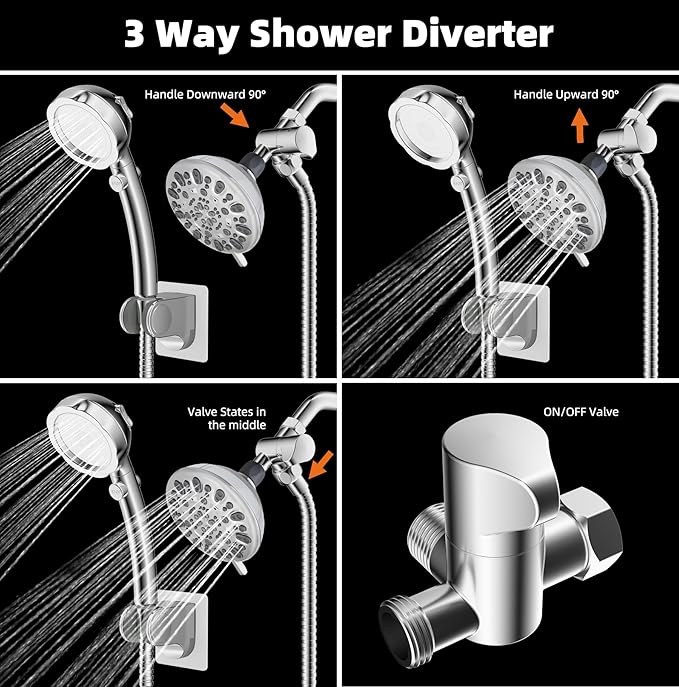 3 Way Shower Diverter

Handle Downward 90°

Handle Upward 90°

Valve States in the middle

ON/OFF Valve