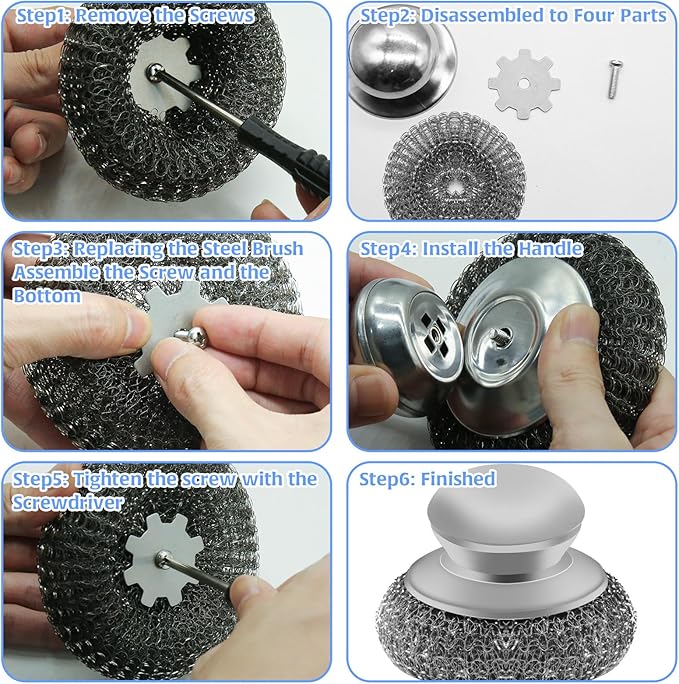 Step1: Remove the Screws

Step2: Disassembled to Four Parts

Step3: Replacing the Steel Brush Assemble the Screw and the Bottom

Step4: Install the Handle

Step5: Tighten the screw with the Screwdriver

Step6: Finished