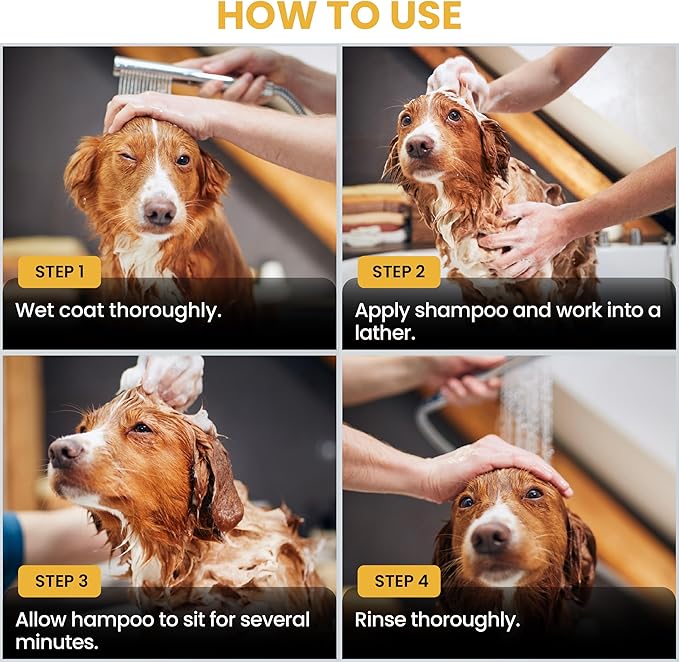 HOW TO USE

STEP 1

Wet coat thoroughly.

STEP 2

Apply shampoo and work into a lather.

STEP 3

Allow hampoo to sit for several minutes.

STEP 4

Rinse thoroughly.