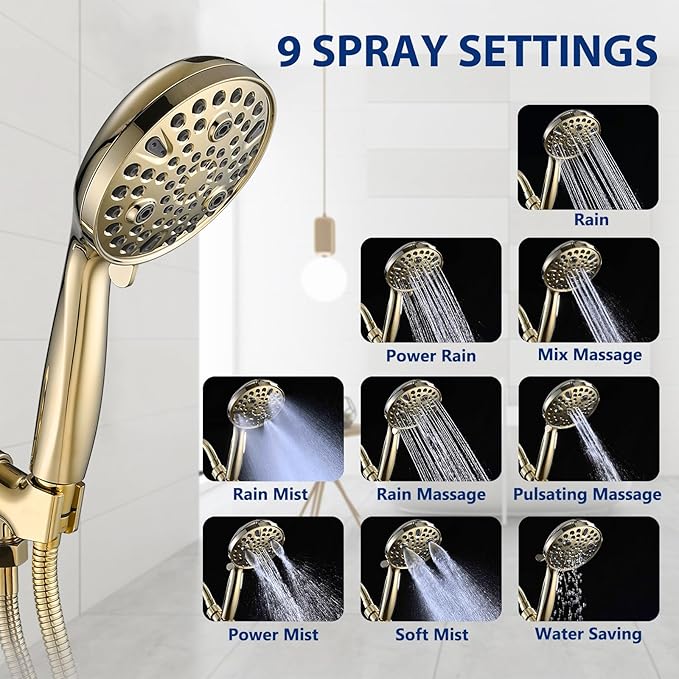 9 SPRAY SETTINGS

Rain

Power Rain

Mix Massage

Rain Mist

Rain Massage

Pulsating Massage

Power Mist

Soft Mist

Water Saving