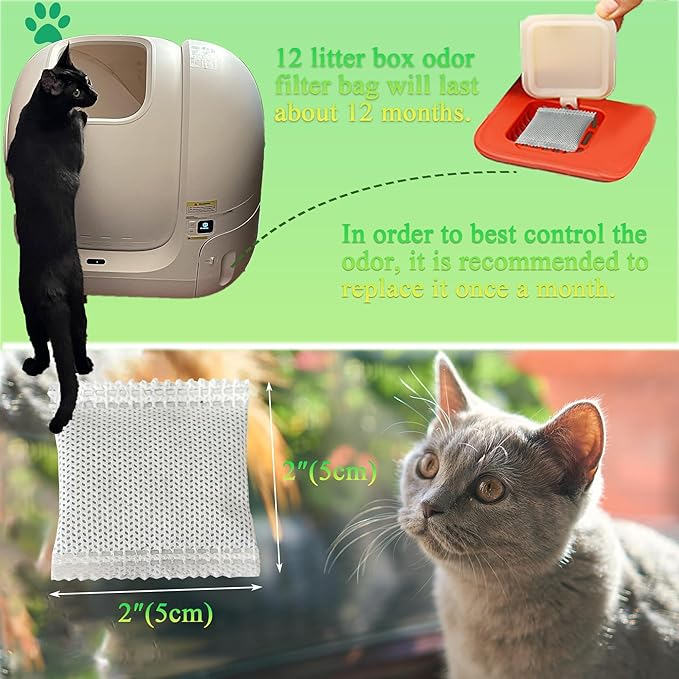 12 litter box odor filter bag will last about 12 months.

In order to best control the odor, it is recommended to replace it once a month.

2"(5cm)

2"(5cm)