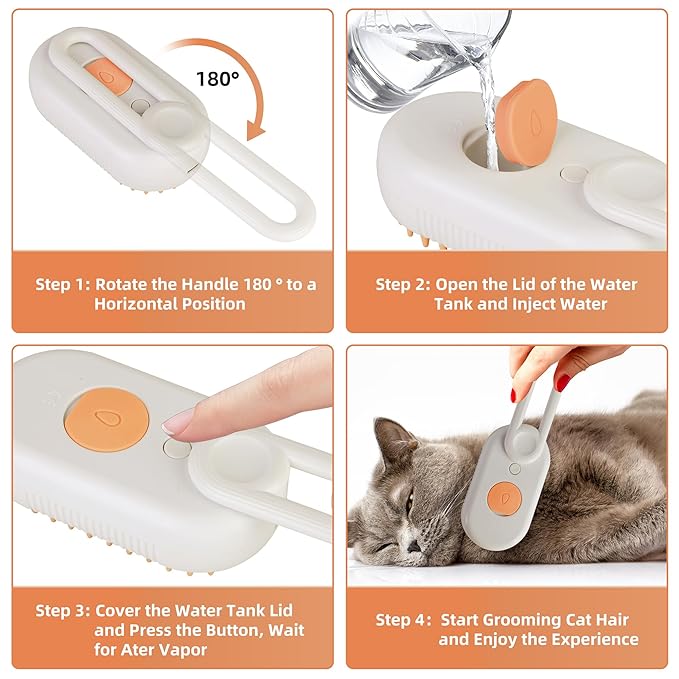 180°

Step 1: Rotate the Handle 180 ° to a Horizontal Position

Step 2: Open the Lid of the Water Tank and Inject Water

Step 3: Cover the Water Tank Lid and Press the Button, Wait for Ater Vapor

Step 4: Start Grooming Cat Hair and Enjoy the Experience