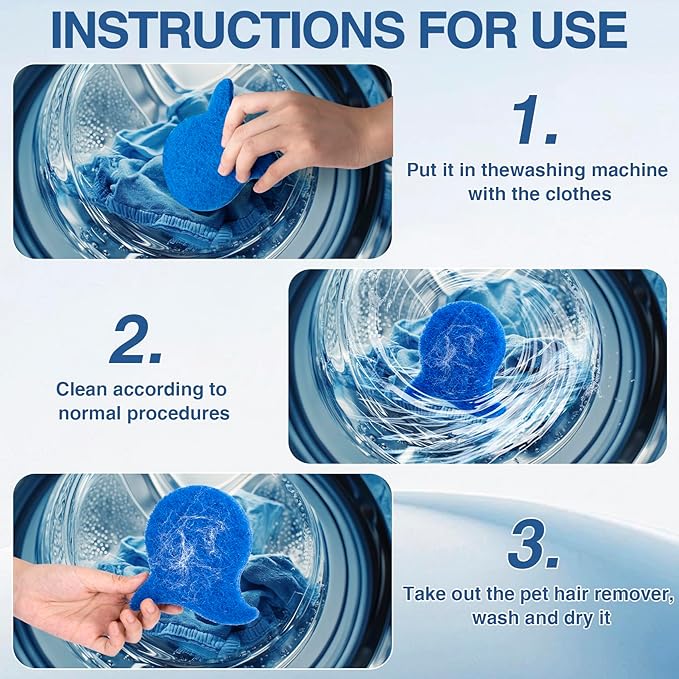 INSTRUCTIONS FOR USE

1.
Put it in thewashing machine with the clothes

2.
Clean according to normal procedures

3.
Take out the pet hair remover, wash and dry it