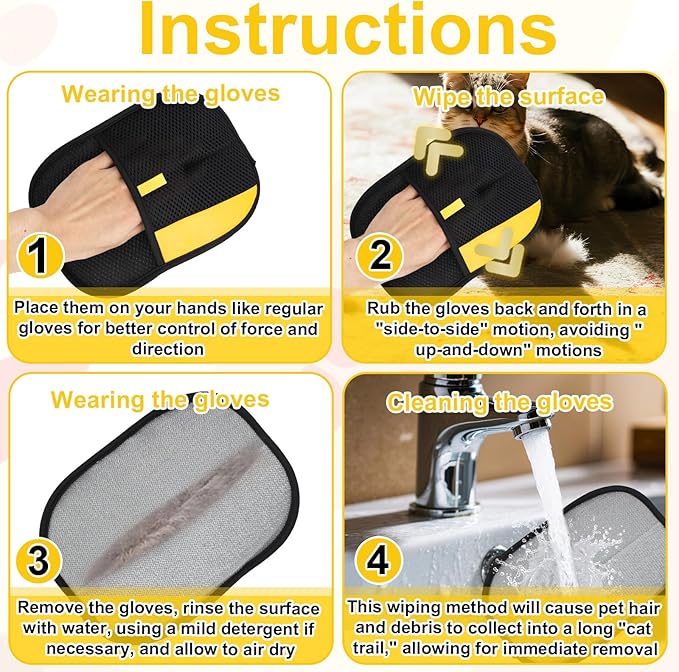 Instructions

Wearing the gloves

1

Place them on your hands like regular gloves for better control of force and direction

Wipe the surface

2

Rub the gloves back and forth in a "side-to-side" motion, avoiding " up-and-down" motions

Wearing the gloves

3

Remove the gloves, rinse the surface with water, using a mild detergent if necessary, and allow to air dry

Cleaning the gloves

4

This wiping method will cause pet hair and debris to collect into a long "cat trail," allowing for immediate removal