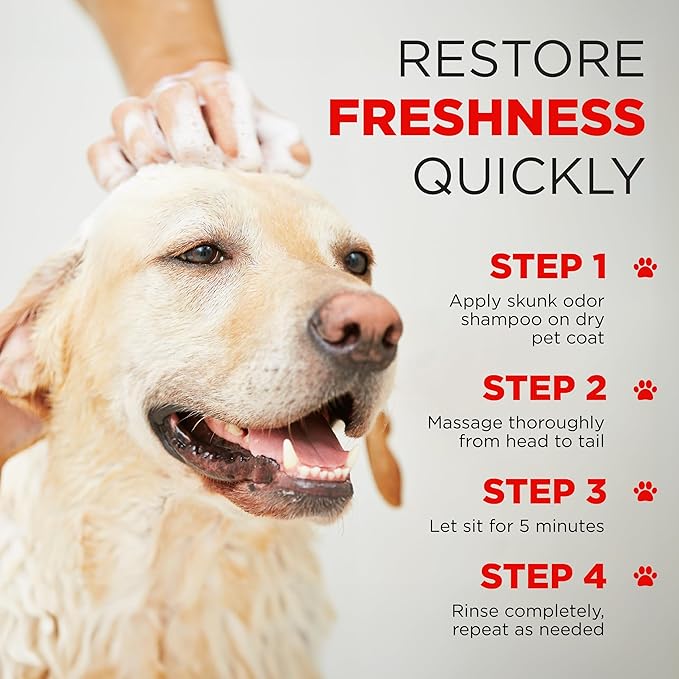 RESTORE
FRESHNESS
QUICKLY

STEP 1
Apply skunk odor shampoo on dry pet coat

STEP 2
Massage thoroughly from head to tail

STEP 3
Let sit for 5 minutes

STEP 4
Rinse completely, repeat as needed