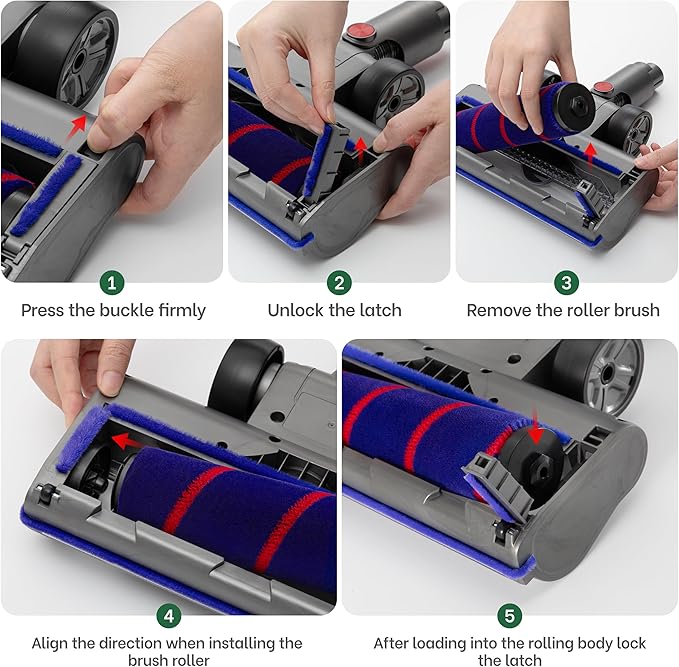 1
Press the buckle firmly

2
Unlock the latch

3
Remove the roller brush

4
Align the direction when installing the brush roller

5
After loading into the rolling body lock the latch