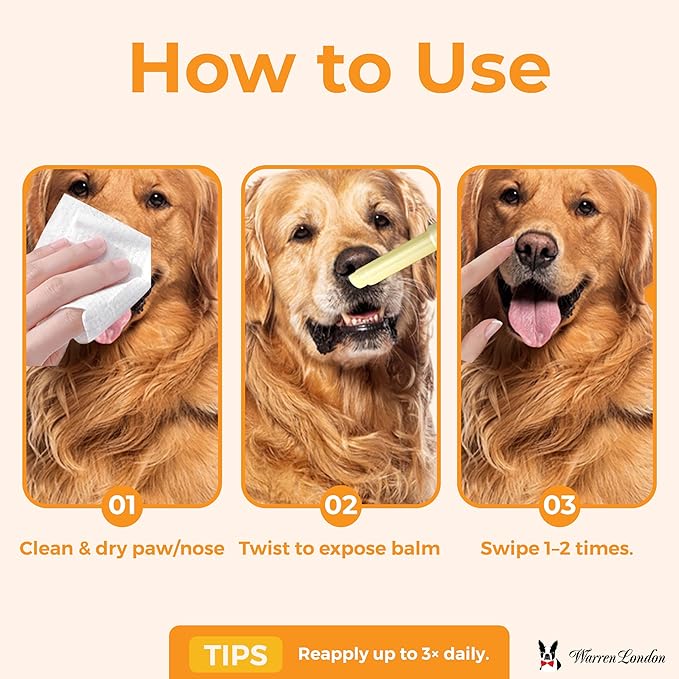 How to Use

01
Clean & dry paw/nose

02
Twist to expose balm

03
Swipe 1–2 times.

TIPS Reapply up to 3× daily.

Warren London