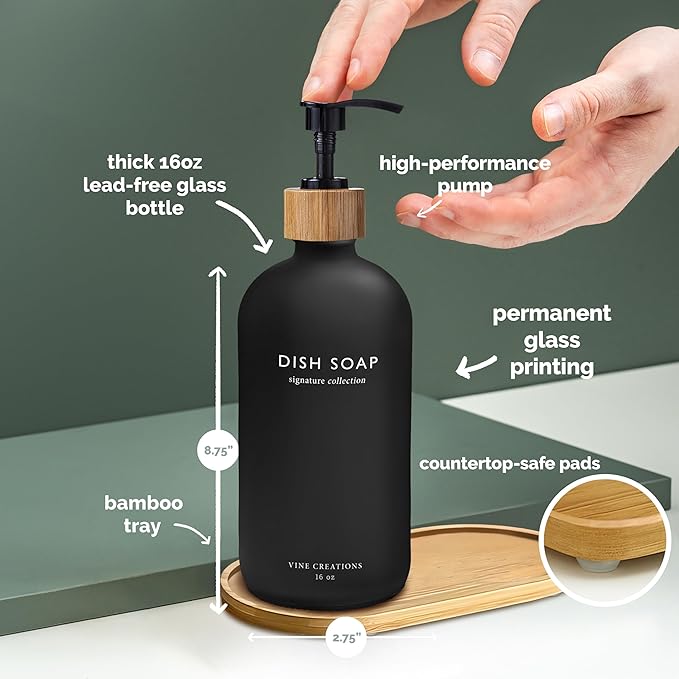 thick 16oz lead-free glass bottle

high-performance pump

permanent glass printing

DISH SOAP
signature collection

8.75"

countertop-safe pads

bamboo tray

VINE CREATIONS
16 oz

2.75"