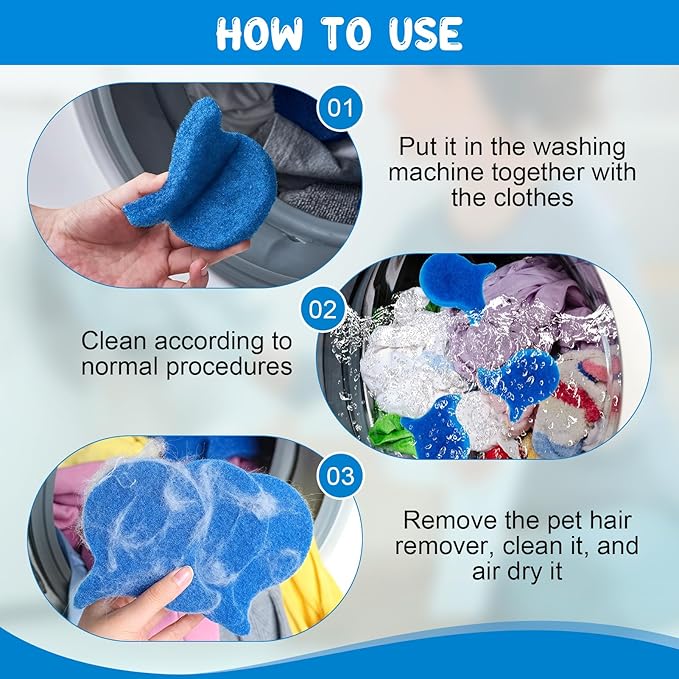 HOW TO USE

01

Put it in the washing machine together with the clothes

02

Clean according to normal procedures

03

Remove the pet hair remover, clean it, and air dry it