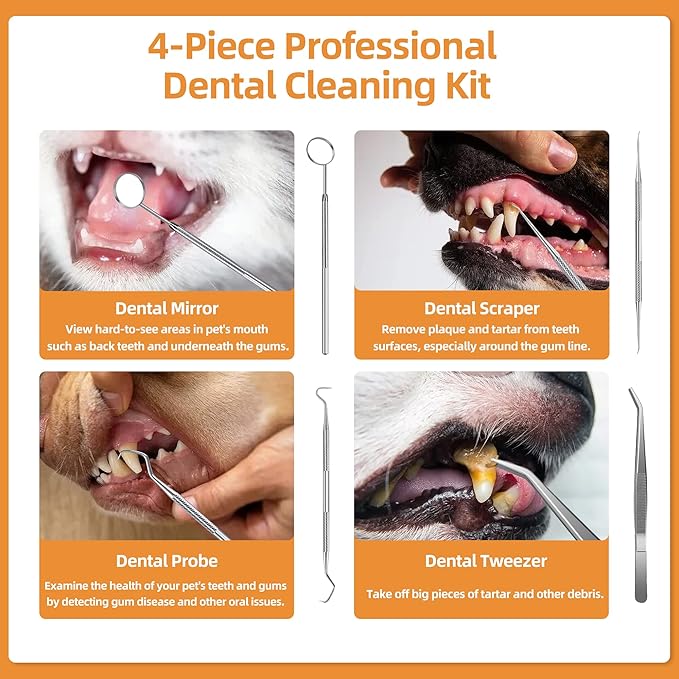 4-Piece Professional Dental Cleaning Kit

Dental Mirror
View hard-to-see areas in pet's mouth such as back teeth and underneath the gums.

Dental Scraper
Remove plaque and tartar from teeth surfaces, especially around the gum line.

Dental Probe
Examine the health of your pet's teeth and gums by detecting gum disease and other oral issues.

Dental Tweezer
Take off big pieces of tartar and other debris.