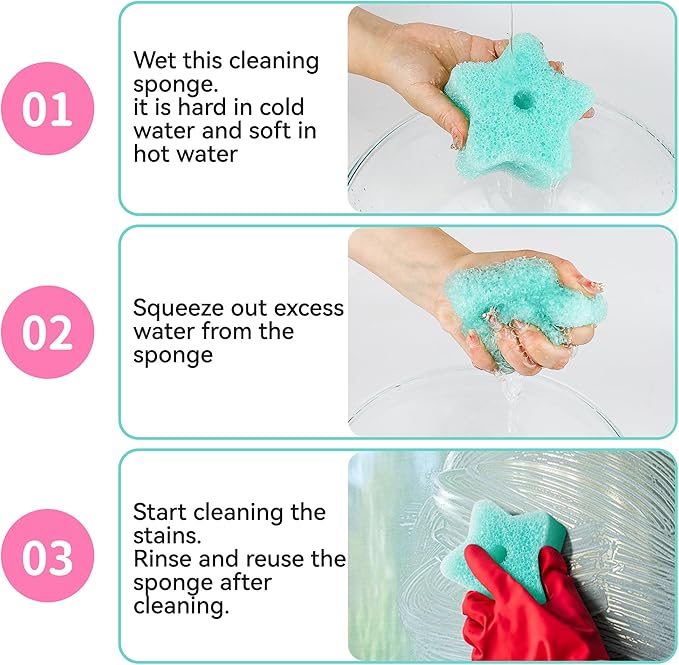 01

Wet this cleaning sponge.
it is hard in cold water and soft in hot water

02

Squeeze out excess water from the sponge

03

Start cleaning the stains.
Rinse and reuse the sponge after cleaning.