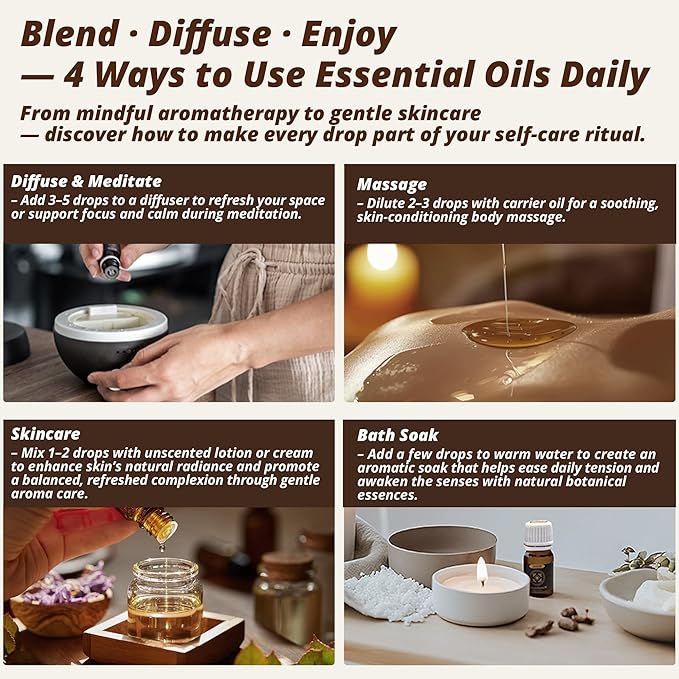 Blend · Diffuse · Enjoy
— 4 Ways to Use Essential Oils Daily

From mindful aromatherapy to gentle skincare
— discover how to make every drop part of your self-care ritual.

Diffuse & Meditate
– Add 3–5 drops to a diffuser to refresh your space or support focus and calm during meditation.

Massage
– Dilute 2–3 drops with carrier oil for a soothing, skin-conditioning body massage.

Skincare
– Mix 1–2 drops with unscented lotion or cream to enhance skin's natural radiance and promote a balanced, refreshed complexion through gentle aroma care.

Bath Soak
– Add a few drops to warm water to create an aromatic soak that helps ease daily tension and awaken the senses with natural botanical essences.