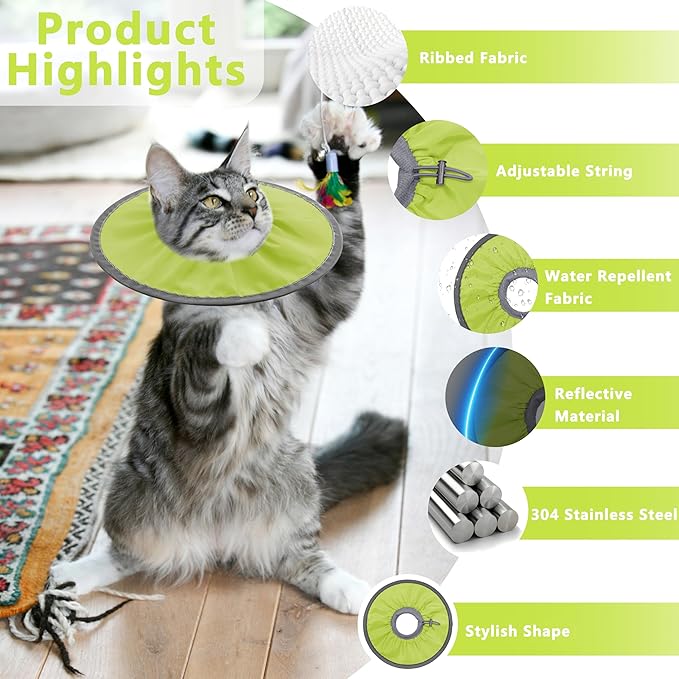 Product Highlights

Ribbed Fabric

Adjustable String

Water Repellent Fabric

Reflective Material

304 Stainless Steel

Stylish Shape