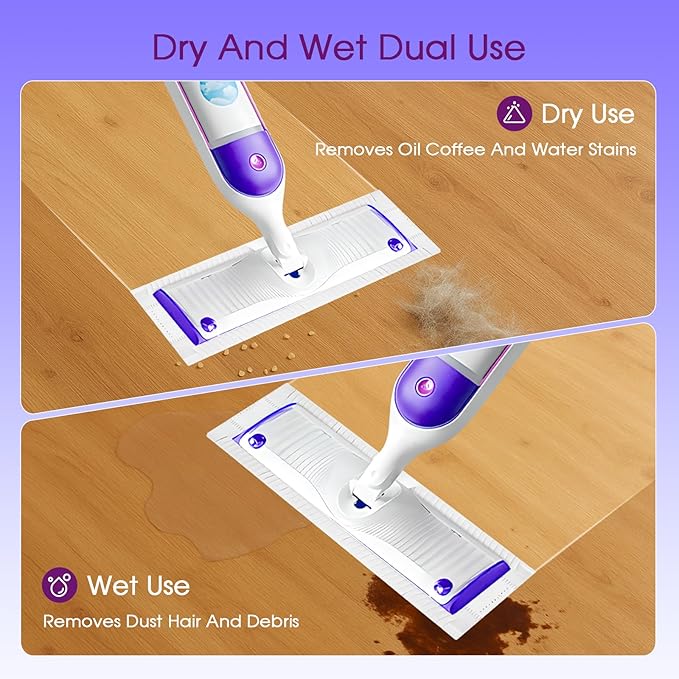 Dry And Wet Dual Use

Dry Use

Removes Oil Coffee And Water Stains

Wet Use

Removes Dust Hair And Debris