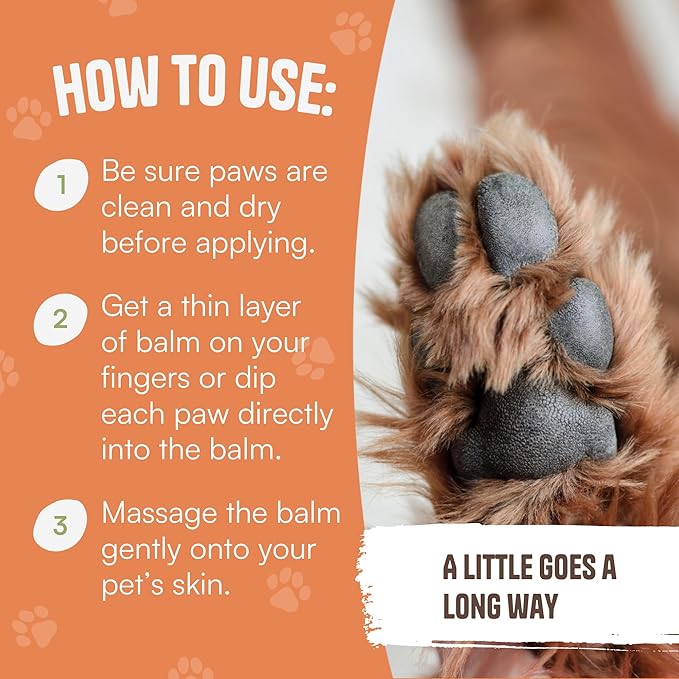 HOW TO USE:

1 Be sure paws are clean and dry before applying.

2 Get a thin layer of balm on your fingers or dip each paw directly into the balm.

3 Massage the balm gently onto your pet's skin.

A LITTLE GOES A LONG WAY