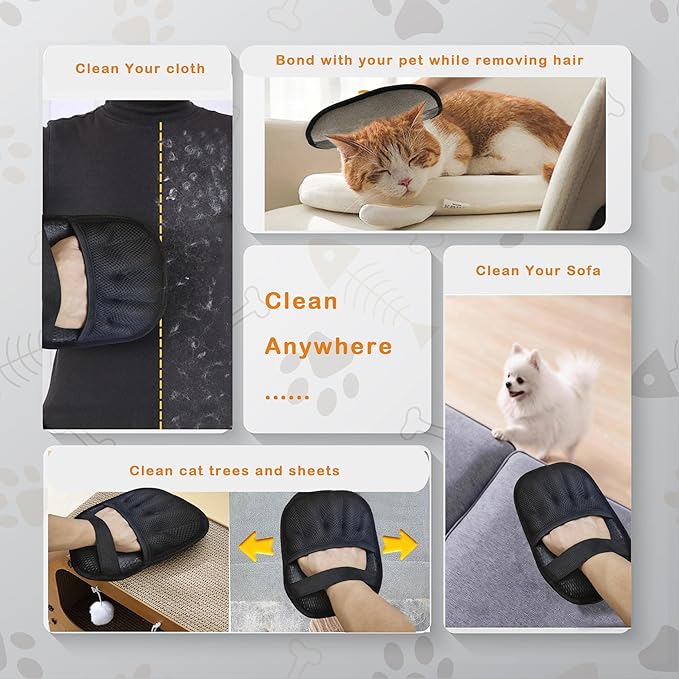 Clean Your cloth

Bond with your pet while removing hair

Clean Anywhere ......

Clean Your Sofa

Clean cat trees and sheets