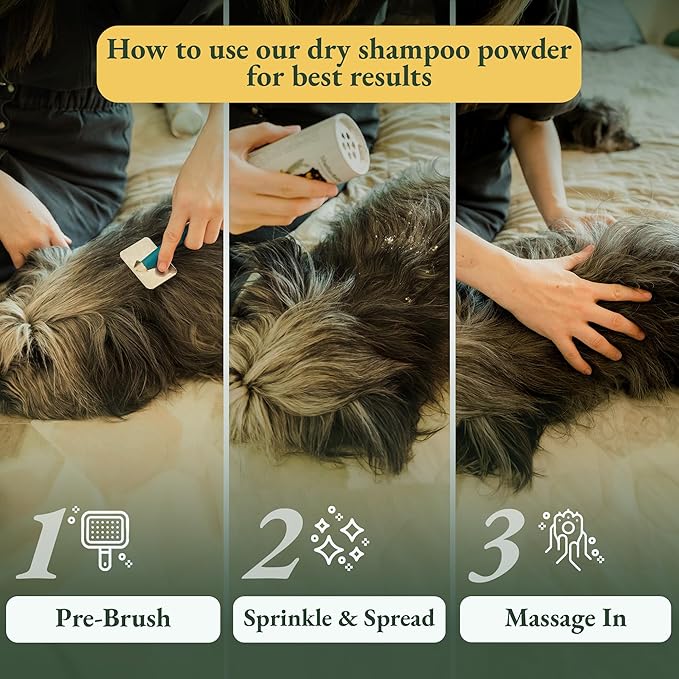 How to use our dry shampoo powder for best results

1

Pre-Brush

2

Sprinkle & Spread

3

Massage In