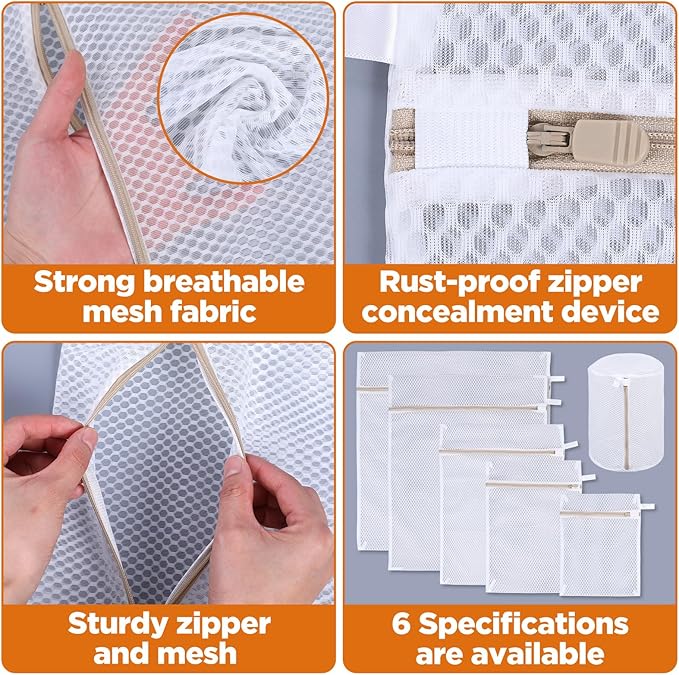 Strong breathable mesh fabric

Rust-proof zipper concealment device

Sturdy zipper and mesh

6 Specifications are available