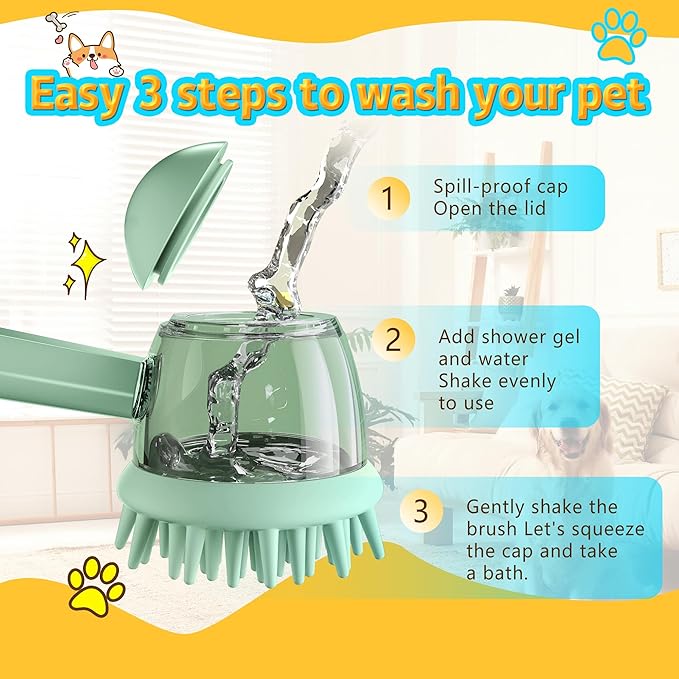 Easy 3 steps to wash your pet

1 Spill-proof cap Open the lid

2 Add shower gel and water Shake evenly to use

3 Gently shake the brush Let's squeeze the cap and take a bath.