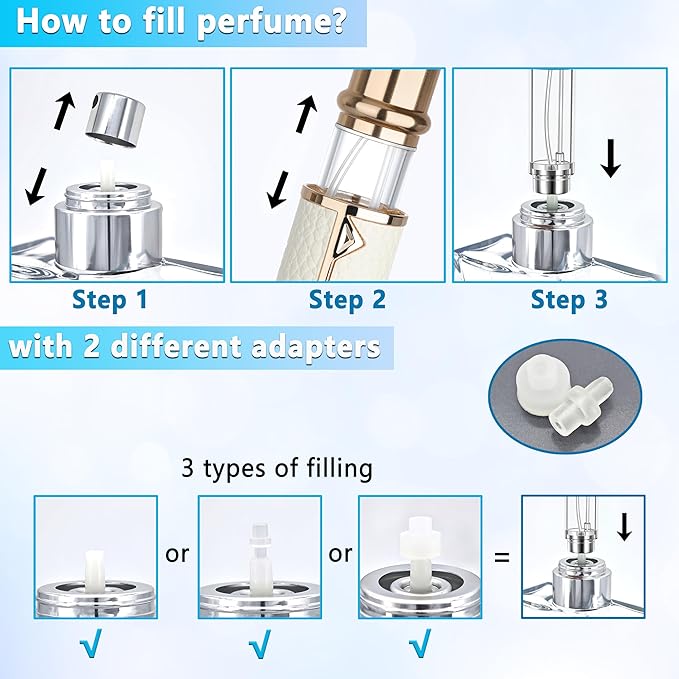 How to fill perfume?

Step 1

Step 2

Step 3

with 2 different adapters

3 types of filling

or or =

√ √ √