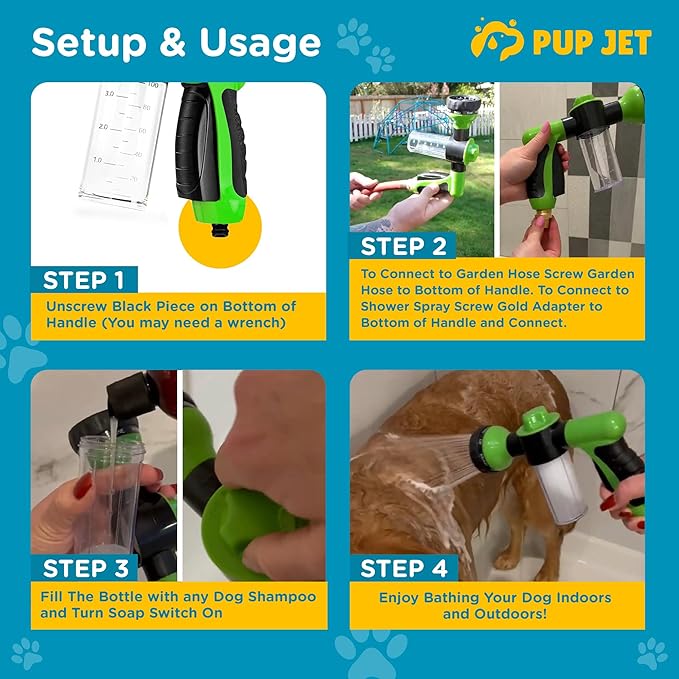 Setup & Usage

PUP JET

3.0
2.0
1.0
100
80
60
40
20

STEP 1
Unscrew Black Piece on Bottom of Handle (You may need a wrench)

STEP 2
To Connect to Garden Hose Screw Garden Hose to Bottom of Handle. To Connect to Shower Spray Screw Gold Adapter to Bottom of Handle and Connect.

STEP 3
Fill The Bottle with any Dog Shampoo and Turn Soap Switch On

STEP 4
Enjoy Bathing Your Dog Indoors and Outdoors!