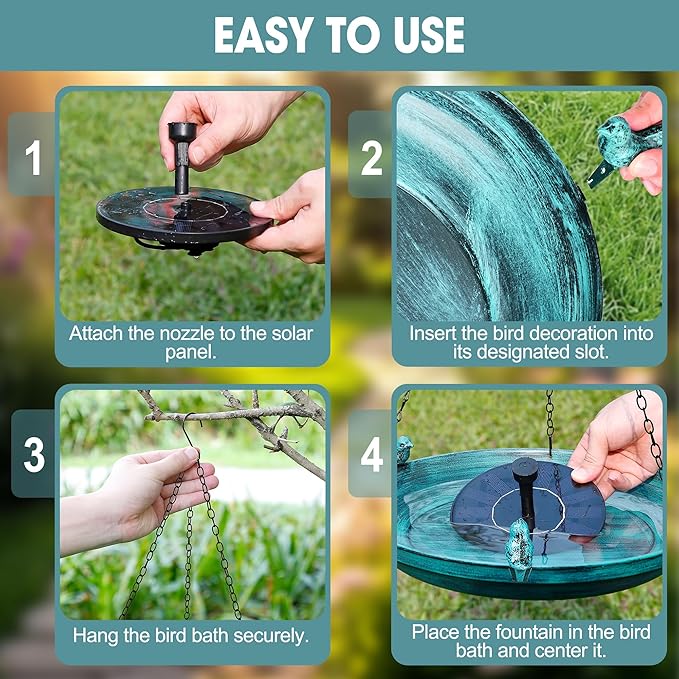 EASY TO USE

1

Attach the nozzle to the solar panel.

2

Insert the bird decoration into its designated slot.

3

Hang the bird bath securely.

4

Place the fountain in the bird bath and center it.