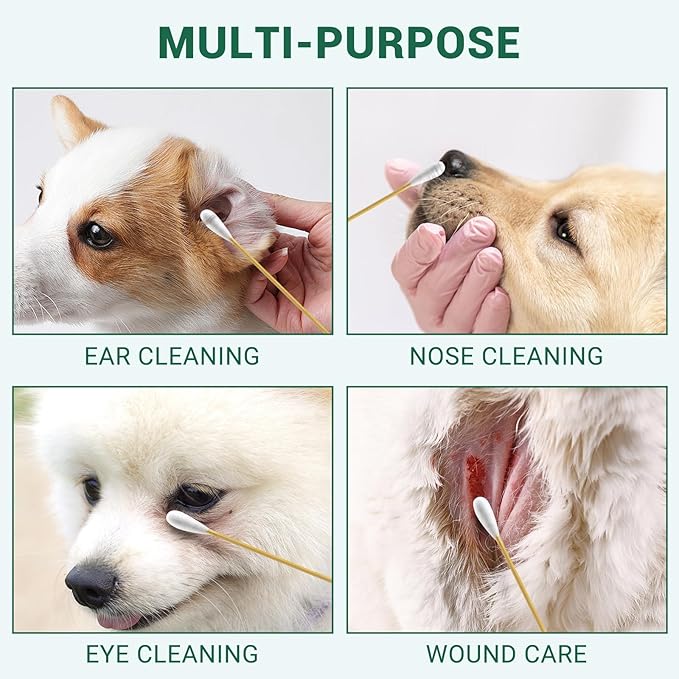 MULTI-PURPOSE

EAR CLEANING

NOSE CLEANING

EYE CLEANING

WOUND CARE