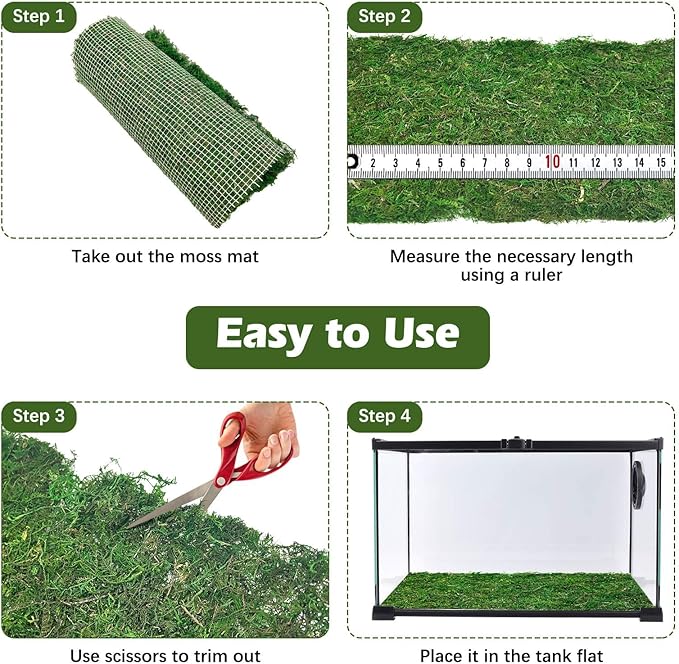 Step 1

Take out the moss mat

Step 2

2 3 4 5 6 7 8 9 10 11 12 13 14 15

Measure the necessary length using a ruler

Easy to Use

Step 3

Use scissors to trim out

Step 4

Place it in the tank flat