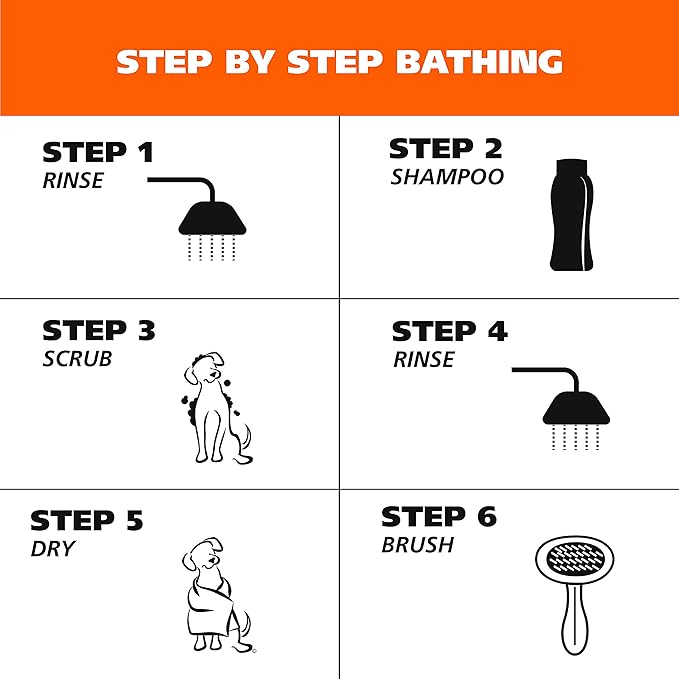 STEP BY STEP BATHING

STEP 1
RINSE

STEP 2
SHAMPOO

STEP 3
SCRUB

STEP 4
RINSE

STEP 5
DRY

STEP 6
BRUSH