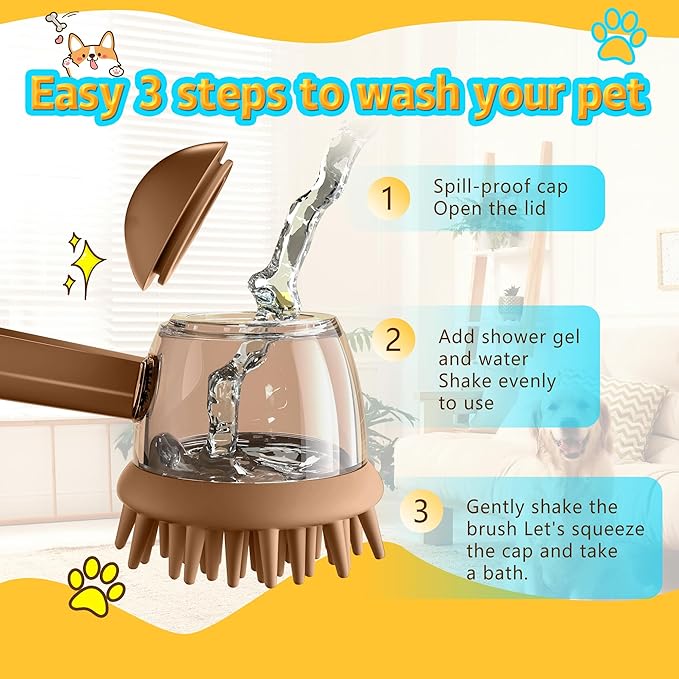 Easy 3 steps to wash your pet

1 Spill-proof cap
Open the lid

2 Add shower gel and water
Shake evenly to use

3 Gently shake the brush Let's squeeze the cap and take a bath.