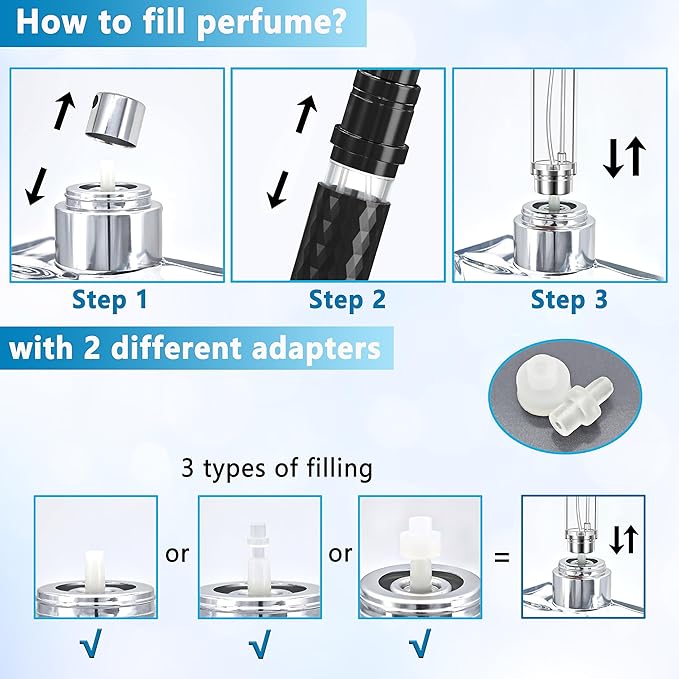 How to fill perfume?

Step 1

Step 2

Step 3

with 2 different adapters

3 types of filling

or or =

√ √ √