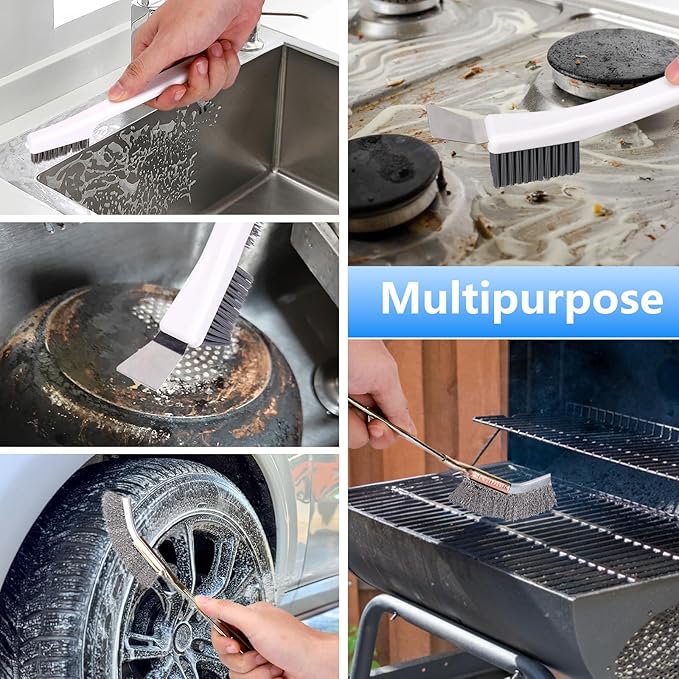 Multipurpose