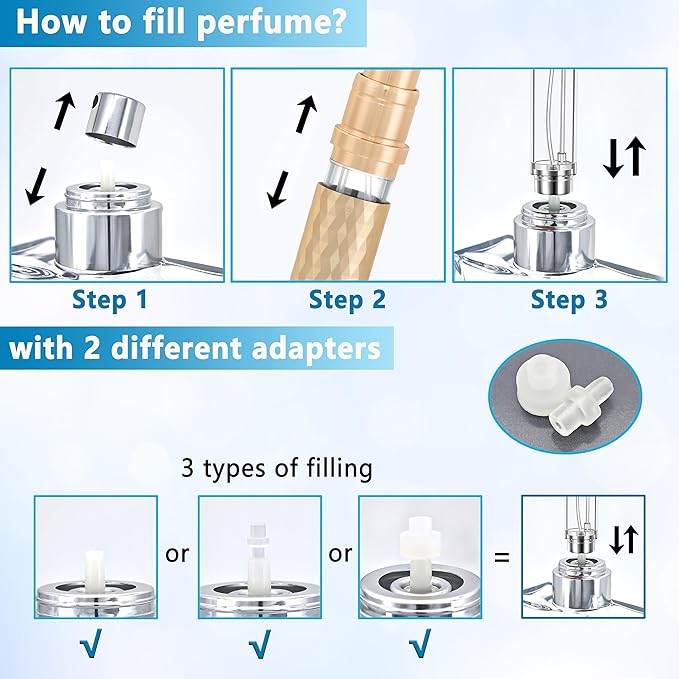 How to fill perfume?

Step 1

Step 2

Step 3

with 2 different adapters

3 types of filling

or

or

=

√

√

√