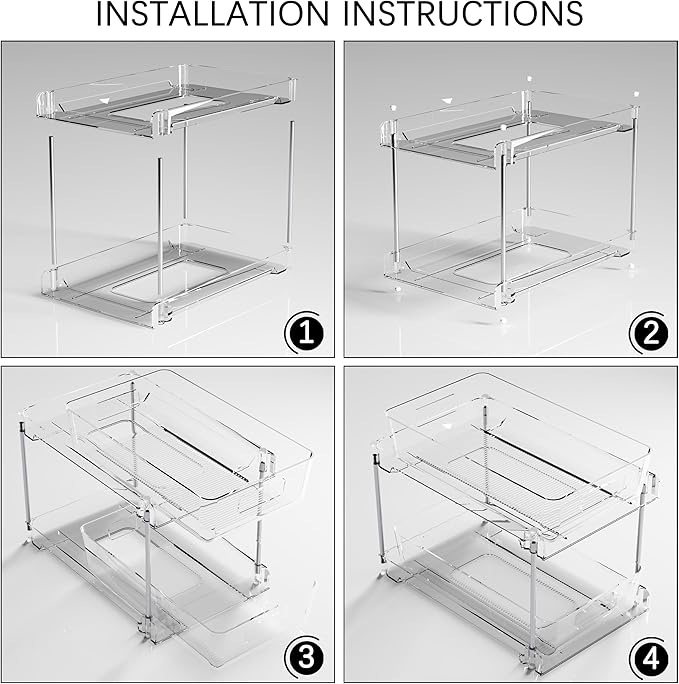 INSTALLATION INSTRUCTIONS

1

2

3

4